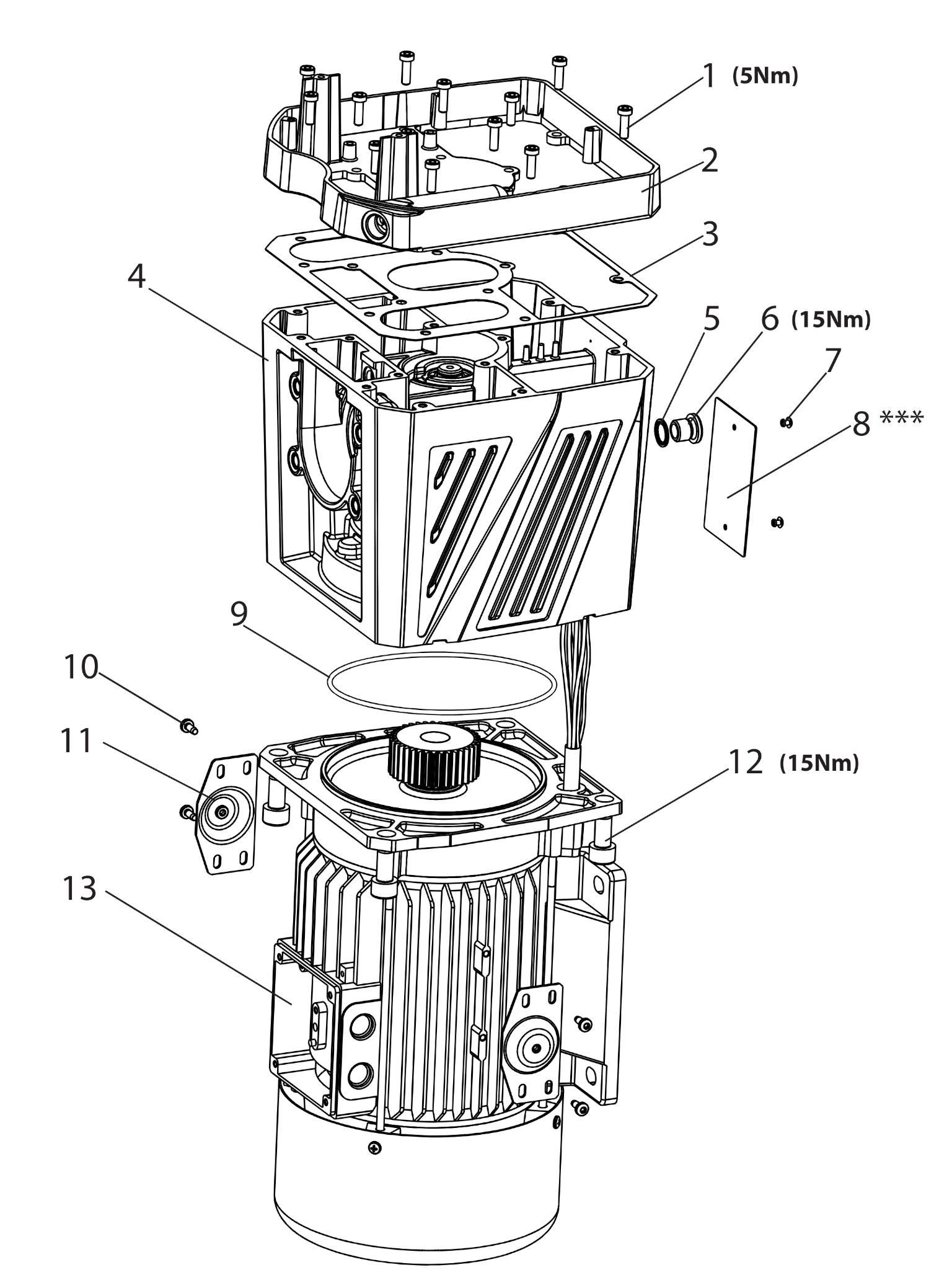 1 (5Nm)
2
3
4
5
6 (15Nm)
7
8 ***
9
10
11
12 (15Nm)
13